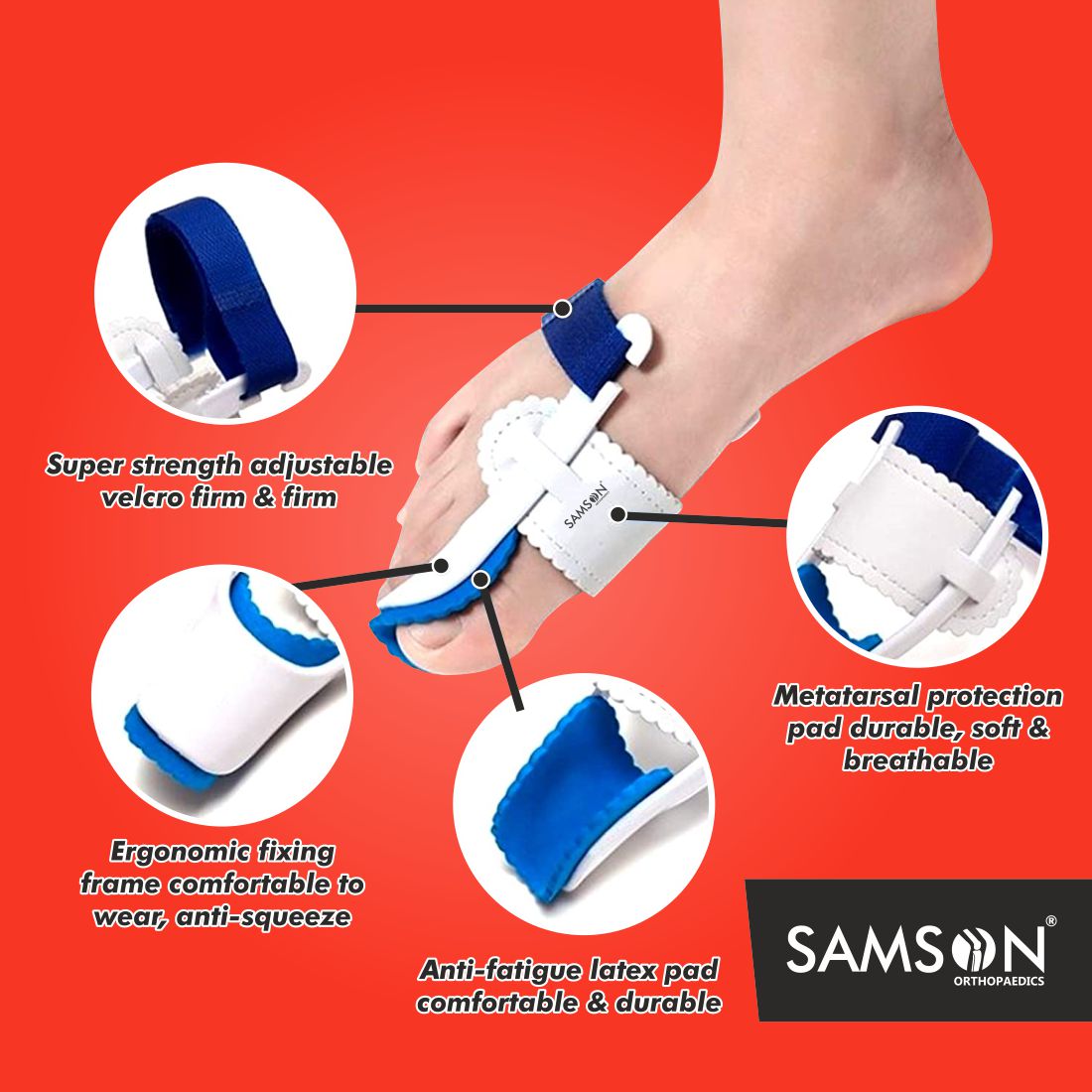 Super strength adjustable velcro firm & firm

SAMSON

Metatarsal protection pad durable, soft & breathable

Ergonomic fixing frame comfortable to wear, anti-squeeze

Anti-fatigue latex pad comfortable & durable

SAMSON®
ORTHOPAEDICS