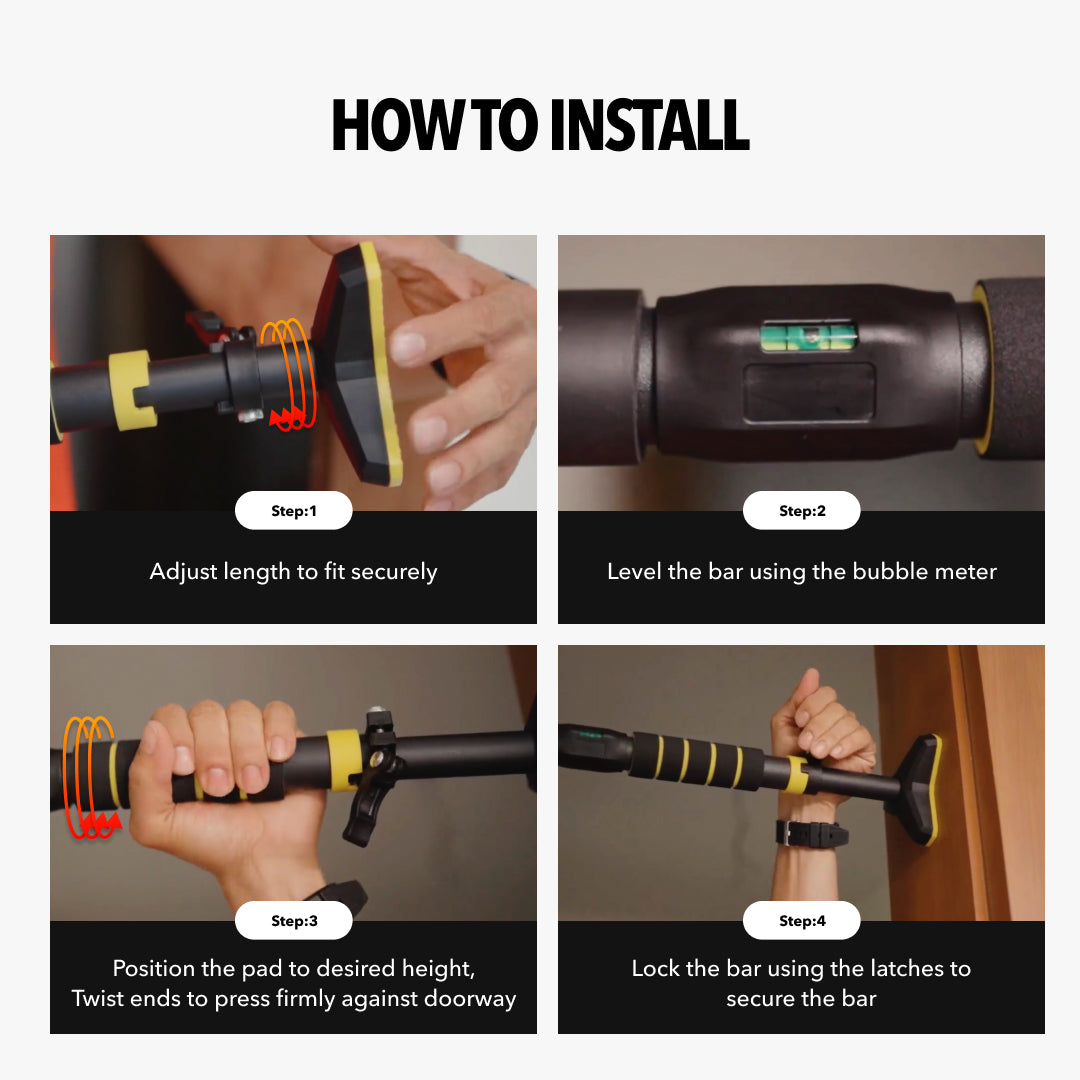 HOW TO INSTALL

Step:1

Adjust length to fit securely

Step:2

Level the bar using the bubble meter

Step:3

Position the pad to desired height, Twist ends to press firmly against doorway

Step:4

Lock the bar using the latches to secure the bar