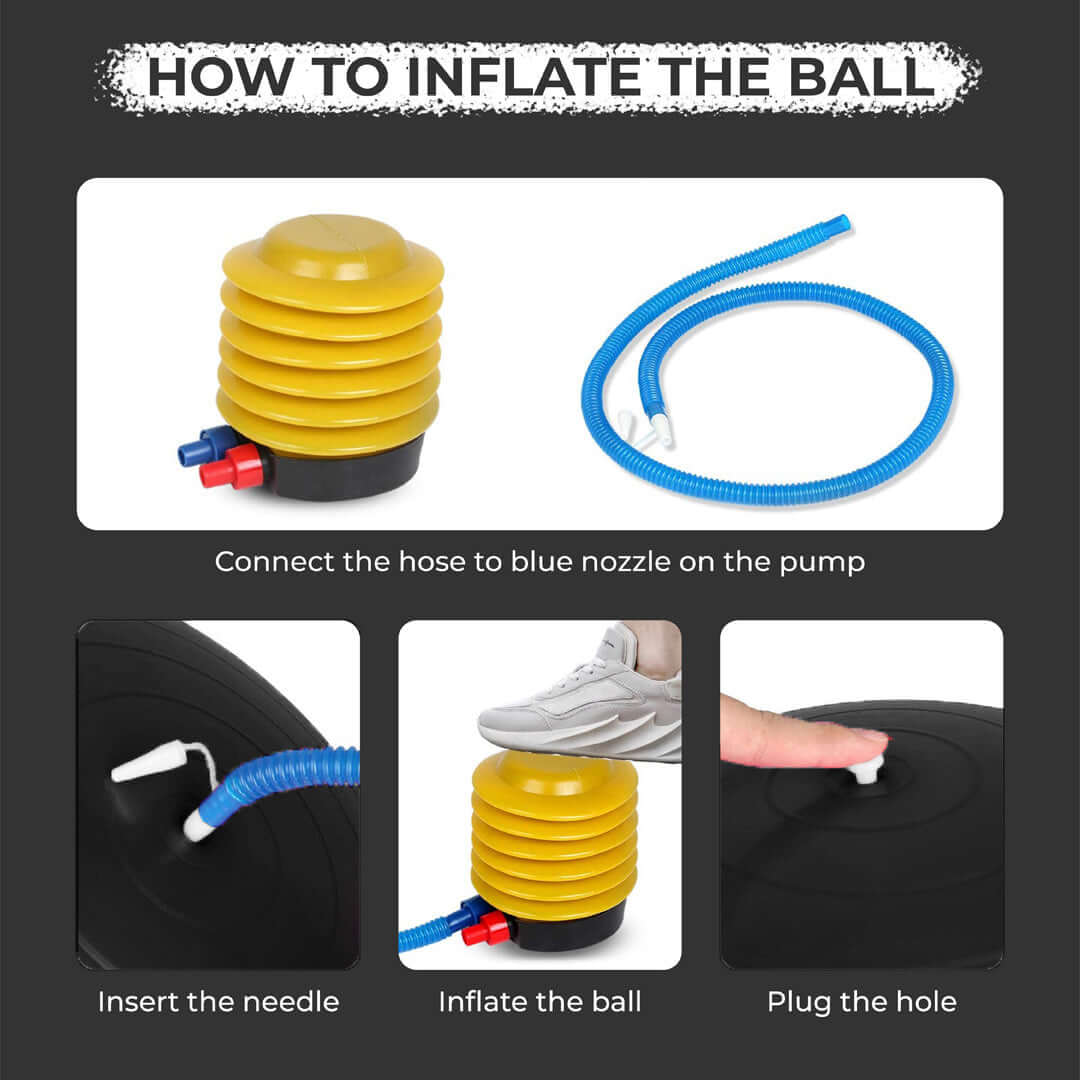 HOW TO INFLATE THE BALL

Connect the hose to blue nozzle on the pump

Insert the needle

Inflate the ball

Plug the hole