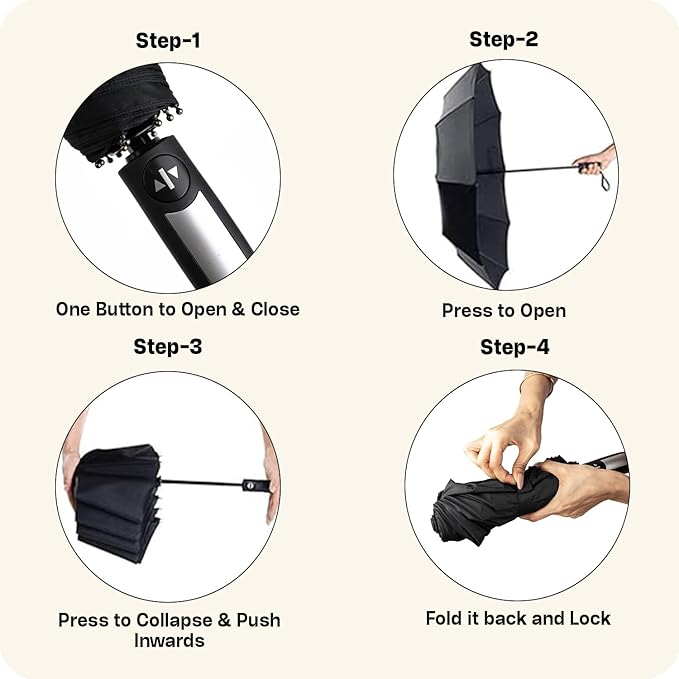 Step-1

One Button to Open & Close

Step-2

Press to Open

Step-3

Press to Collapse & Push Inwards

Step-4

Fold it back and Lock