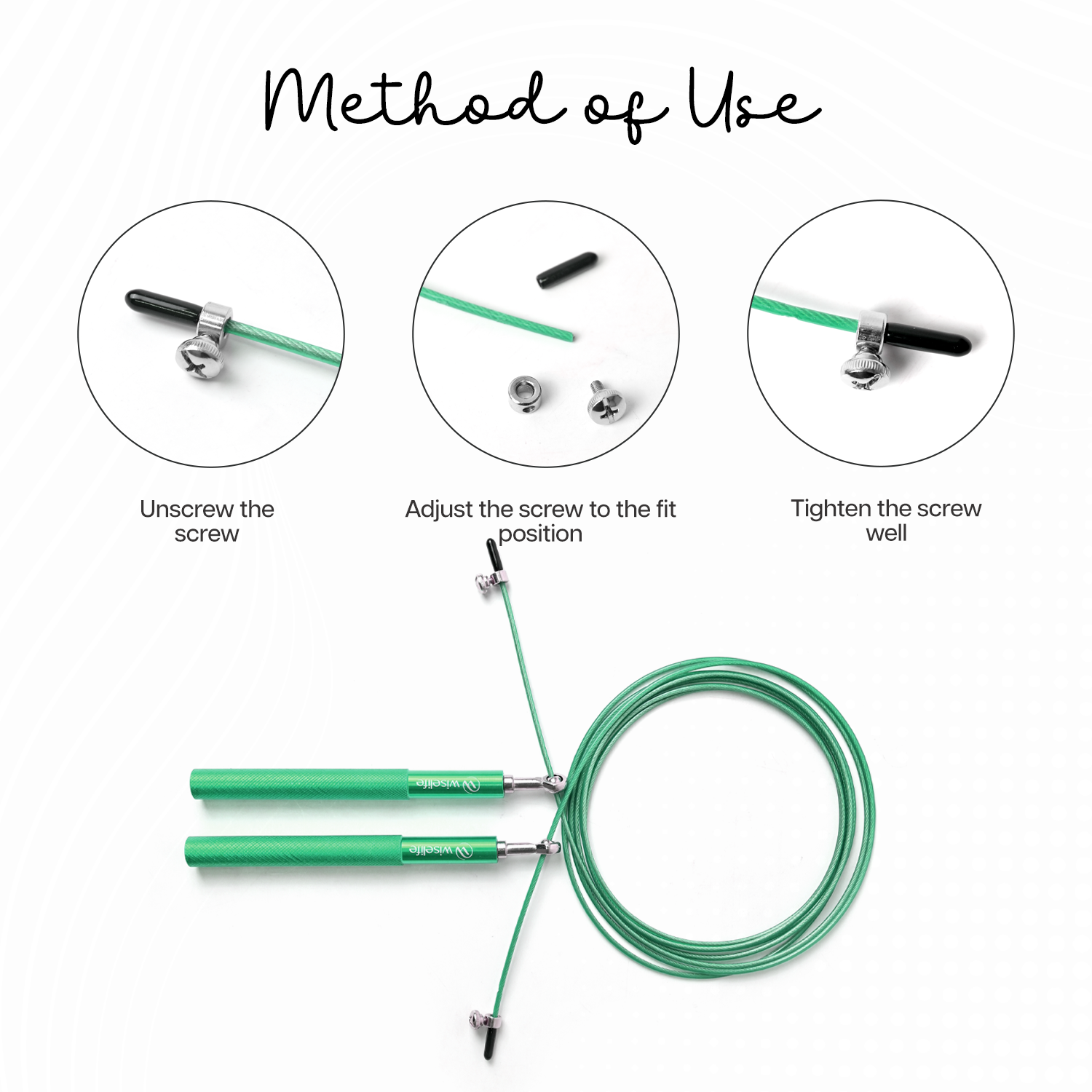 Method of Use

Unscrew the screw

Adjust the screw to the fit position

Tighten the screw well

wiselife

wiselife