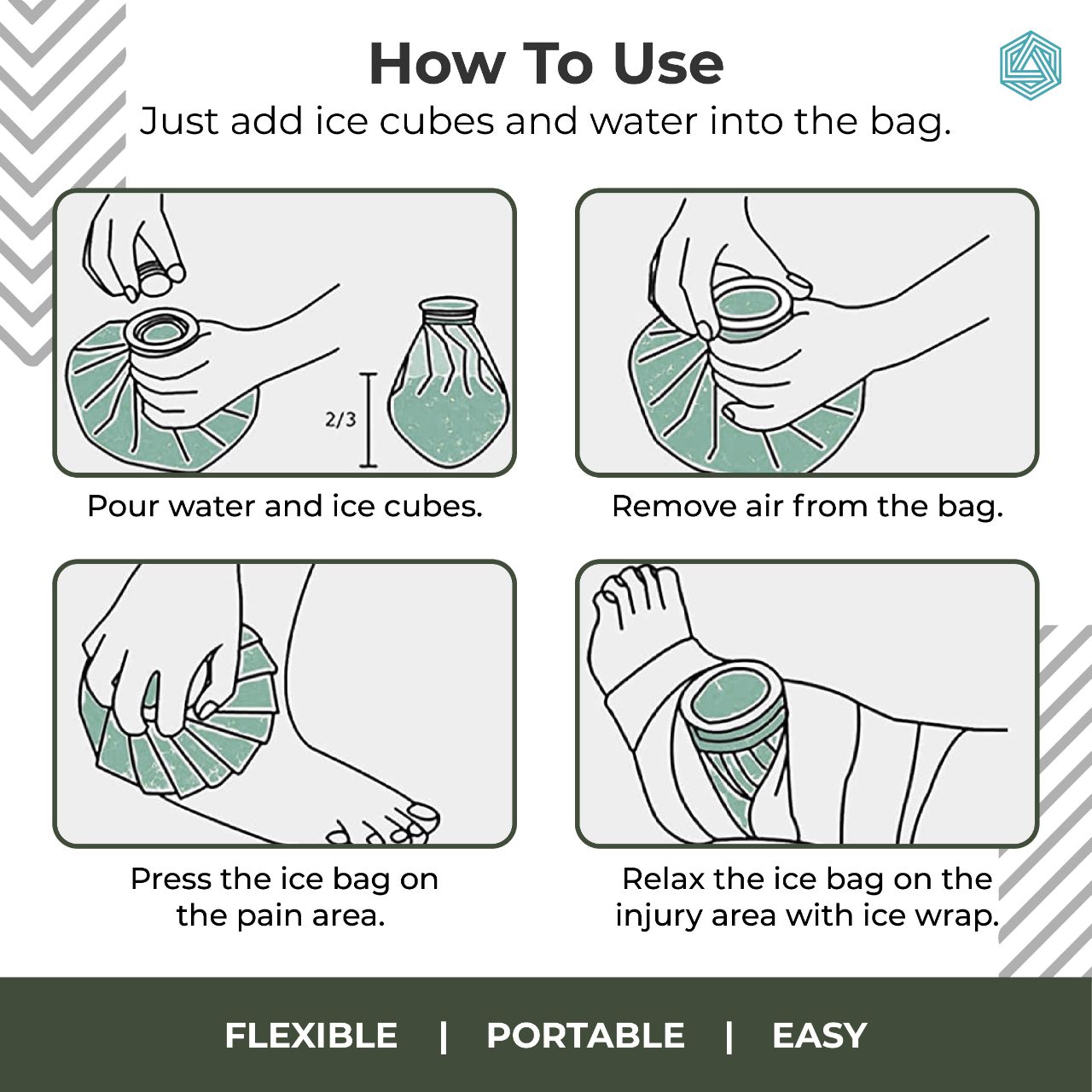 How To Use

Just add ice cubes and water into the bag.

2/3

Pour water and ice cubes.

Remove air from the bag.

Press the ice bag on the pain area.

Relax the ice bag on the injury area with ice wrap.

FLEXIBLE | PORTABLE | EASY